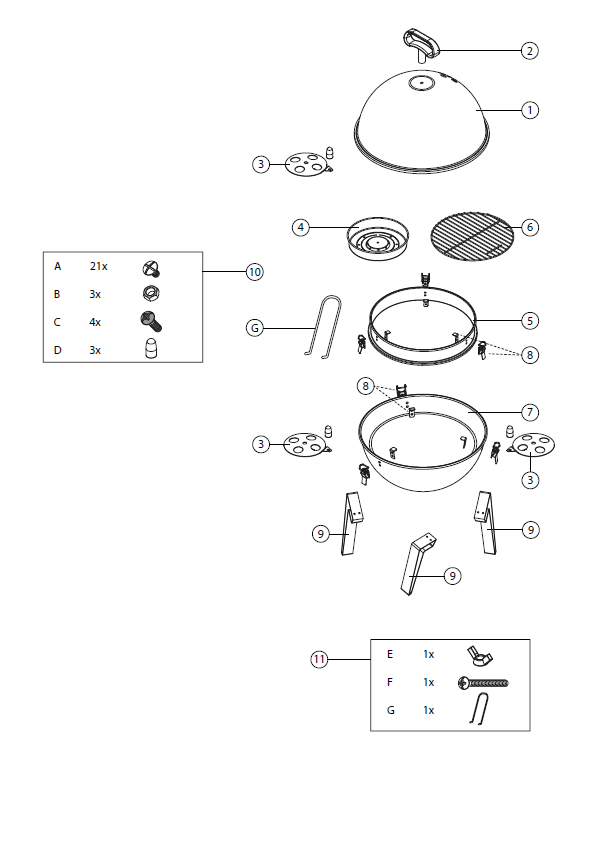 2

1

3

4

6

| A | 21x |
|---|---|
| B | 3x |
| C | 4x |
| D | 3x |

10

G

5

8

8

7

3

3

9

9

9

11

| E | 1x |
|---|---|
| F | 1x |
| G | 1x |