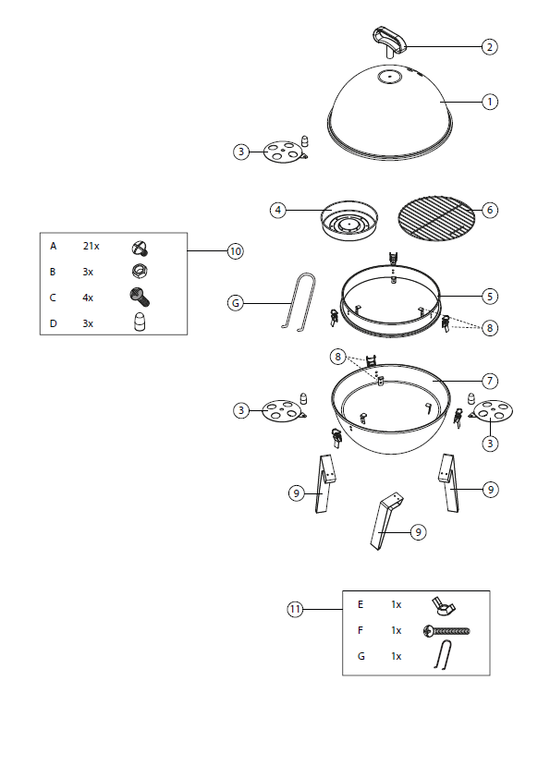 2

1

3

4

6

| A | 21x |
|---|---|
| B | 3x |
| C | 4x |
| D | 3x |

10

G

5

8

8

7

3

3

9

9

9

11

| E | 1x |
|---|---|
| F | 1x |
| G | 1x |